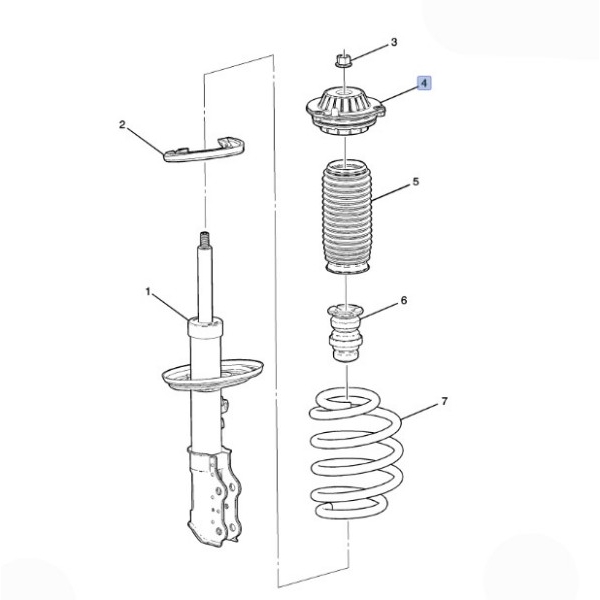 3
4
2
5
1
6
7