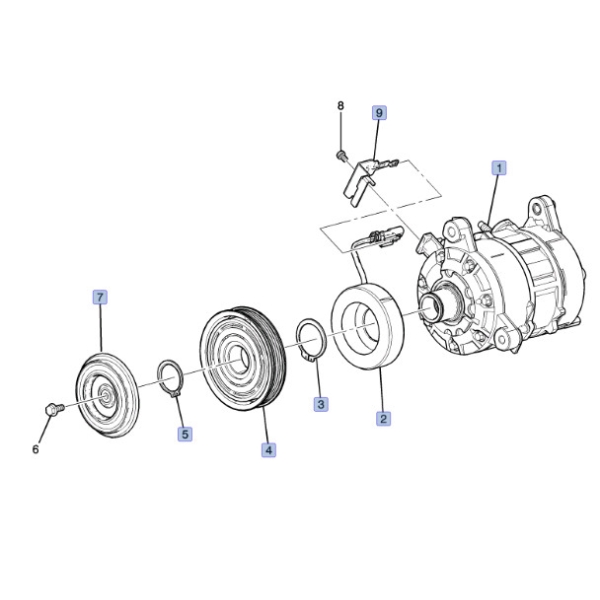 8
9
1
7
3
2
5
4
6