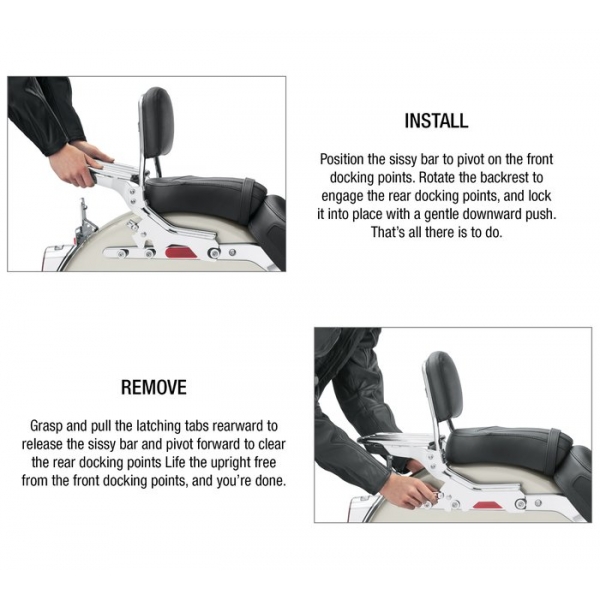 INSTALL

Position the sissy bar to pivot on the front docking points. Rotate the backrest to engage the rear docking points, and lock it into place with a gentle downward push. That's all there is to do.

REMOVE

Grasp and pull the latching tabs rearward to release the sissy bar and pivot forward to clear the rear docking points Life the upright free from the front docking points, and you're done.